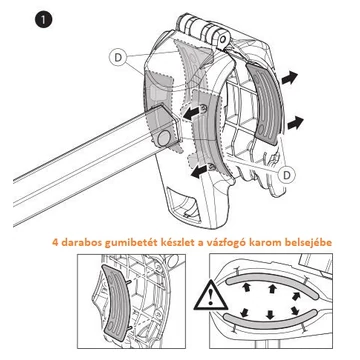 1

D

D

4 darabos gumibetét készlet a vázfogó karom belsejébe

!